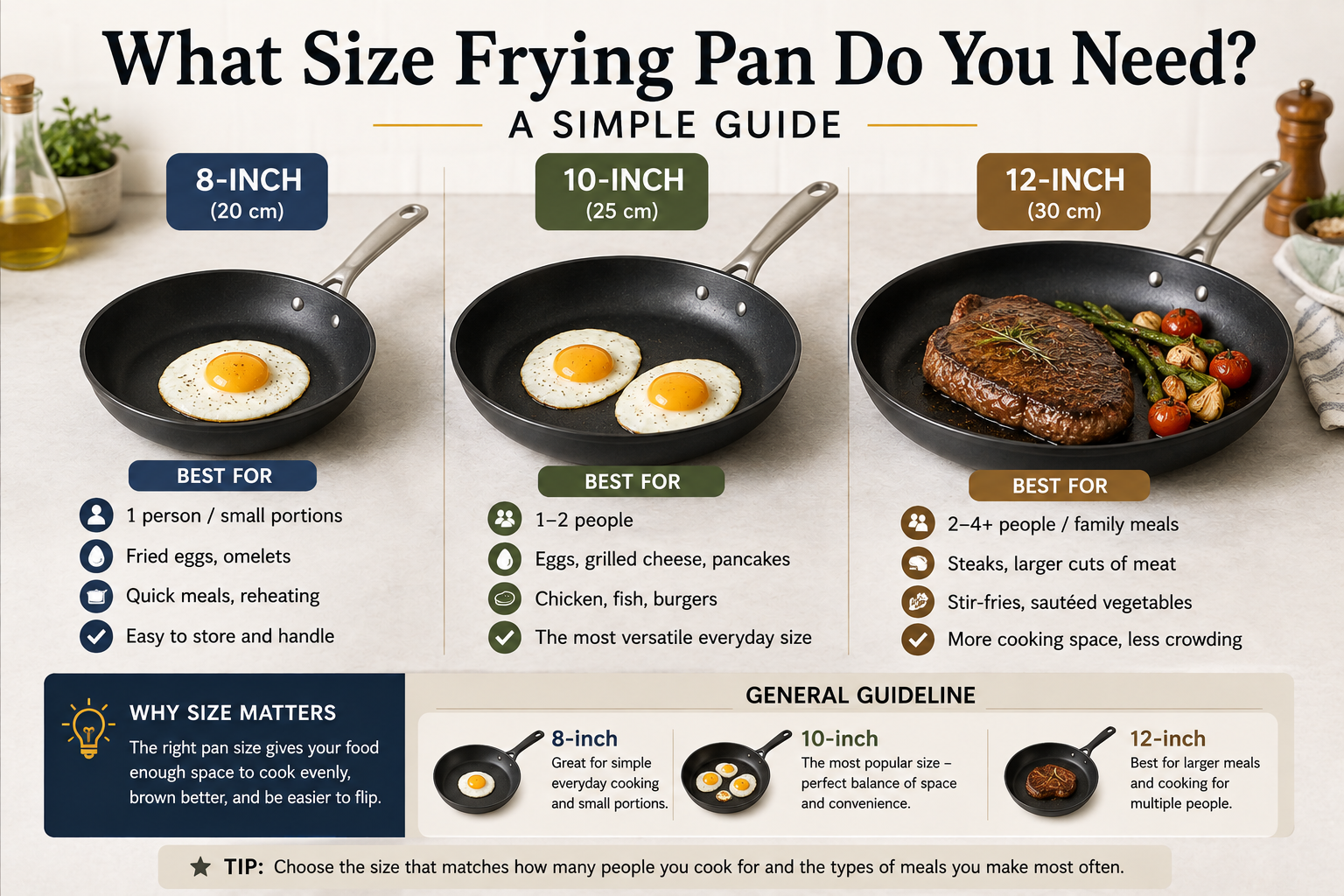 What Size Frying Pan Do You Need?

A SIMPLE GUIDE

8-INCH
(20 cm)

BEST FOR

1 person / small portions

Fried eggs, omelets

Quick meals, reheating

Easy to store and handle

10-INCH
(25 cm)

BEST FOR

1–2 people

Eggs, grilled cheese, pancakes

Chicken, fish, burgers

The most versatile everyday size

12-INCH
(30 cm)

BEST FOR

2–4+ people / family meals

Steaks, larger cuts of meat

Stir-fries, sautéed vegetables

More cooking space, less crowding

WHY SIZE MATTERS

The right pan size gives your food enough space to cook evenly, brown better, and be easier to flip.

GENERAL GUIDELINE

8-inch
Great for simple everyday cooking and small portions.

10-inch
The most popular size – perfect balance of space and convenience.

12-inch
Best for larger meals and cooking for multiple people.

TIP: Choose the size that matches how many people you cook for and the types of meals you make most often.