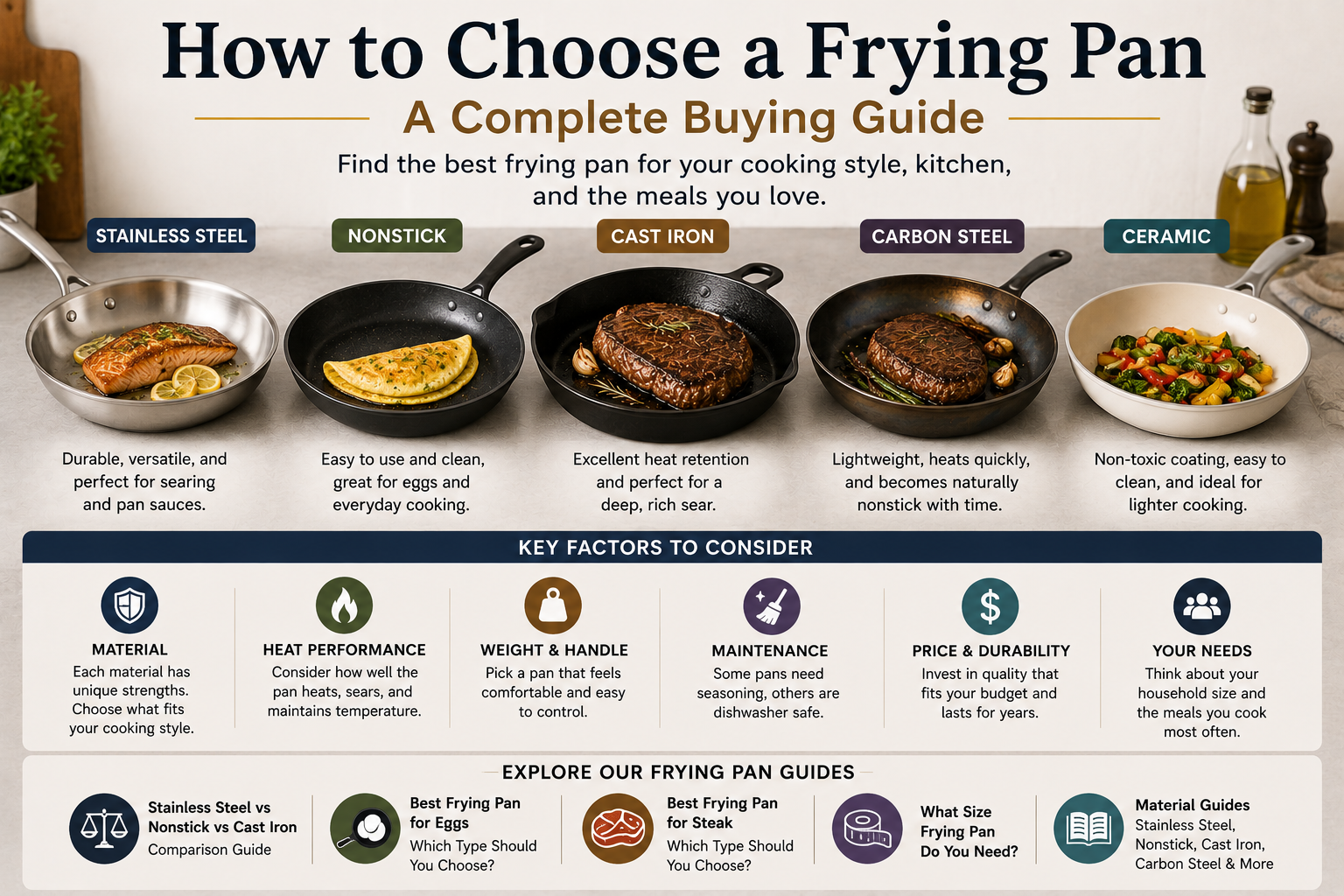 How to Choose a Frying Pan

A Complete Buying Guide

Find the best frying pan for your cooking style, kitchen, and the meals you love.

STAINLESS STEEL

Durable, versatile, and perfect for searing and pan sauces.

NONSTICK

Easy to use and clean, great for eggs and everyday cooking.

CAST IRON

Excellent heat retention and perfect for a deep, rich sear.

CARBON STEEL

Lightweight, heats quickly, and becomes naturally nonstick with time.

CERAMIC

Non-toxic coating, easy to clean, and ideal for lighter cooking.

KEY FACTORS TO CONSIDER

MATERIAL
Each material has unique strengths. Choose what fits your cooking style.

HEAT PERFORMANCE
Consider how well the pan heats, sears, and maintains temperature.

WEIGHT & HANDLE
Pick a pan that feels comfortable and easy to control.

MAINTENANCE
Some pans need seasoning, others are dishwasher safe.

PRICE & DURABILITY
Invest in quality that fits your budget and lasts for years.

YOUR NEEDS
Think about your household size and the meals you cook most often.

EXPLORE OUR FRYING PAN GUIDES

Stainless Steel vs Nonstick vs Cast Iron
Comparison Guide

Best Frying Pan for Eggs
Which Type Should You Choose?

Best Frying Pan for Steak
Which Type Should You Choose?

What Size Frying Pan Do You Need?

Material Guides
Stainless Steel, Nonstick, Cast Iron, Carbon Steel & More